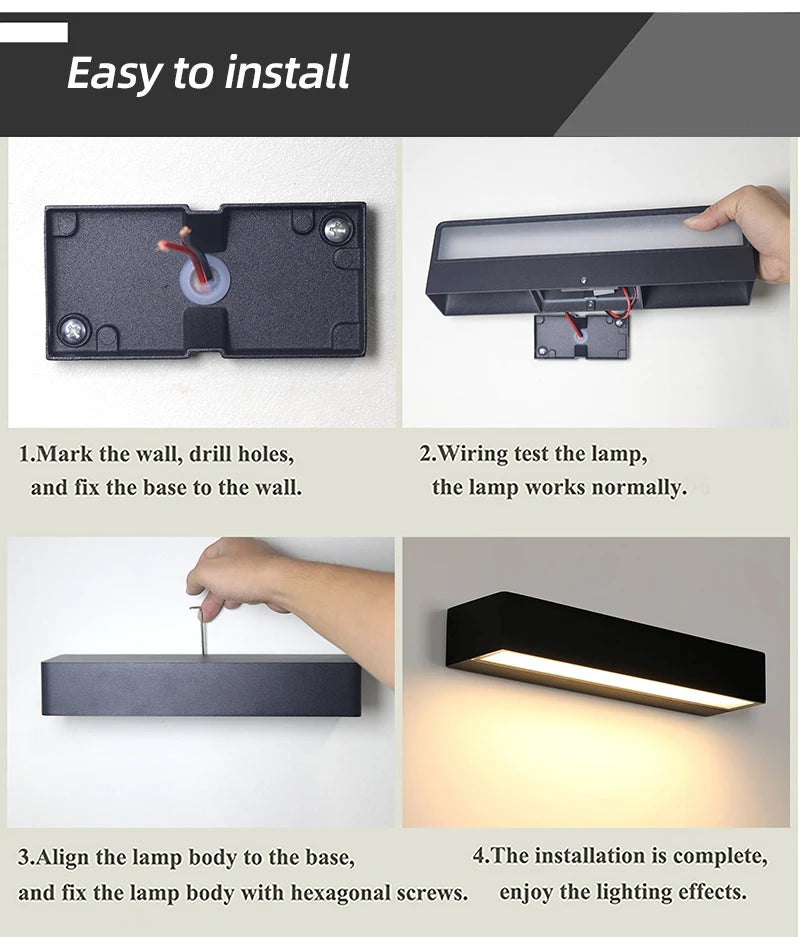 Easy to install

1.Mark the wall, drill holes, and fix the base to the wall.

2.Wiring test the lamp, the lamp works normally.

3.Align the lamp body to the base, and fix the lamp body with hexagonal screws.

4.The installation is complete, enjoy the lighting effects.