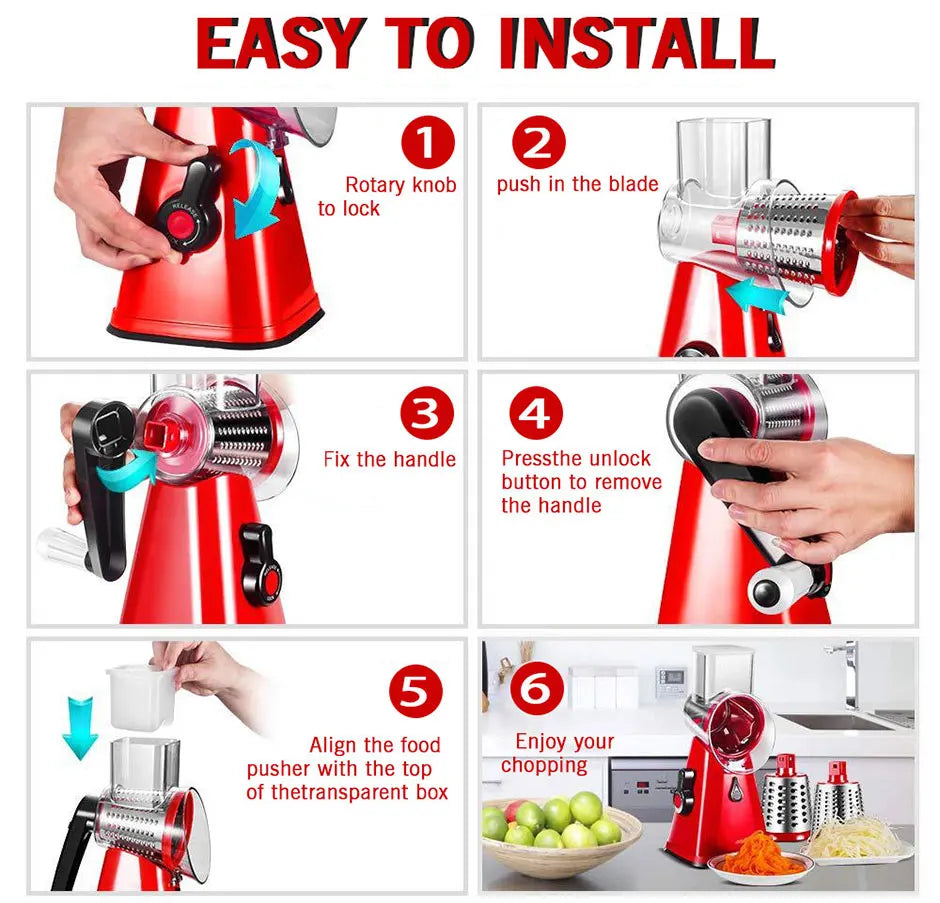 EASY TO INSTALL

1
Rotary knob to lock

RELEASE

2
push in the blade

3
Fix the handle

4
Pressthe unlock button to remove the handle

5
Align the food pusher with the top of thetransparent box

6
Enjoy your chopping