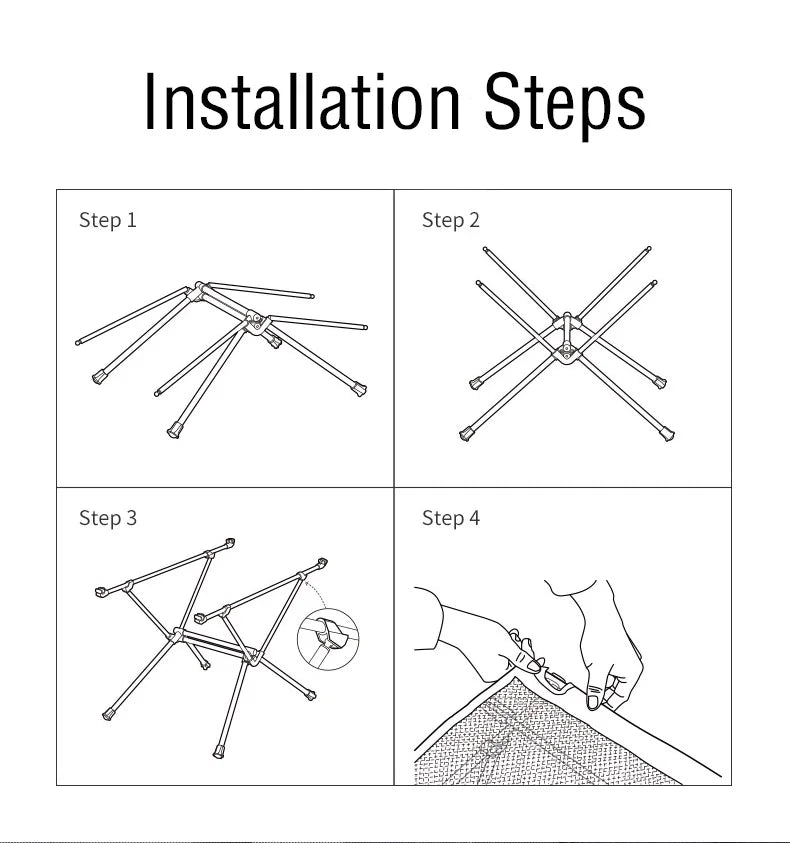 Installation Steps

Step 1

Step 2

Step 3

Step 4