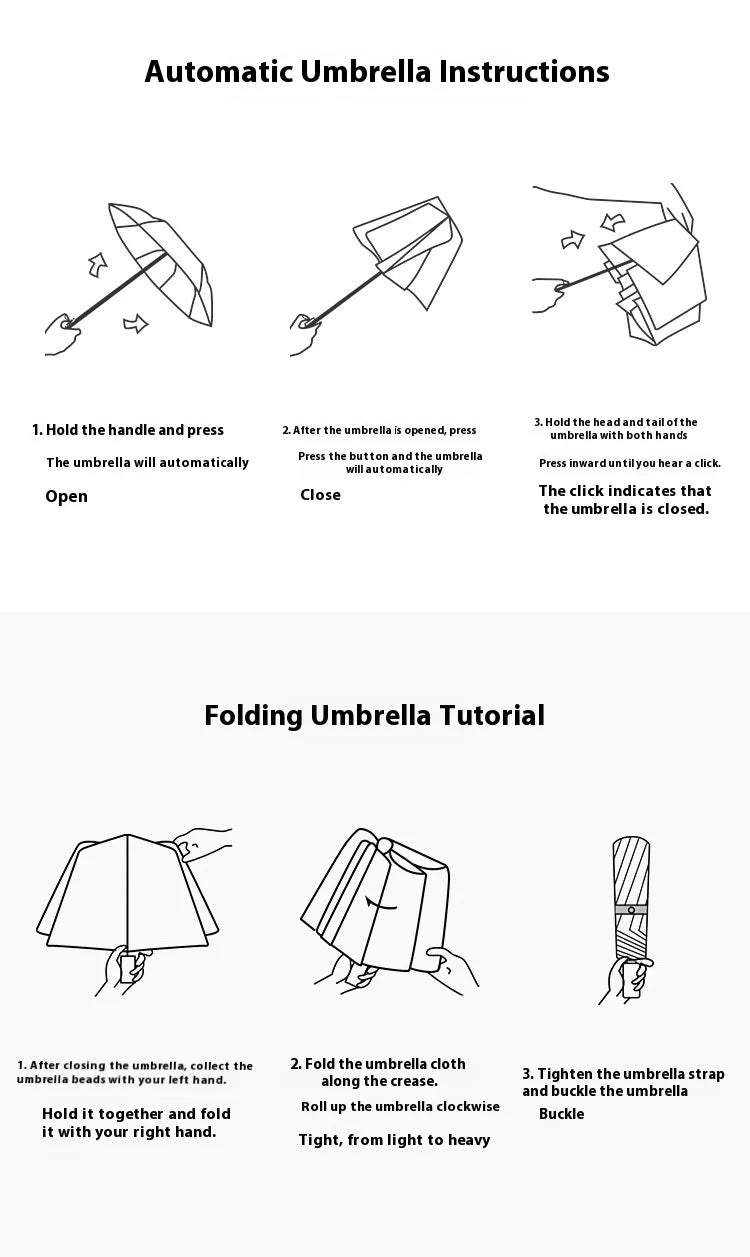 Automatic Umbrella Instructions

1. Hold the handle and press

The umbrella will automatically

Open

2. After the umbrella is opened, press

Press the button and the umbrella will automatically

Close

3. Hold the head and tail of the umbrella with both hands

Press inward until you hear a click.

The click indicates that the umbrella is closed.

Folding Umbrella Tutorial

1. After closing the umbrella, collect the umbrella beads with your left hand.

Hold it together and fold it with your right hand.

2. Fold the umbrella cloth along the crease.

Roll up the umbrella clockwise

Tight, from light to heavy

3. Tighten the umbrella strap and buckle the umbrella

Buckle