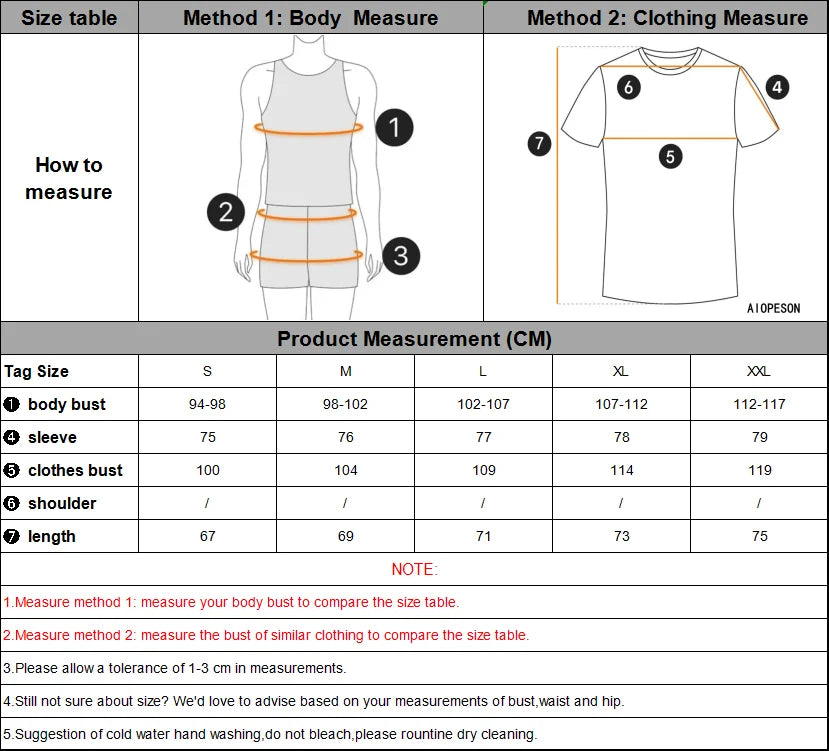 | Size table | Method 1: Body Measure | Method 2: Clothing Measure |
|---|---|---|
| How to measure | 1 2 3 | 6 4 7 5 AIOPESON |

Product Measurement (CM)

| Tag Size | S | M | L | XL | XXL |
|---|---|---|---|---|---|
| ❶ body bust | 94-98 | 98-102 | 102-107 | 107-112 | 112-117 |
| ❹ sleeve | 75 | 76 | 77 | 78 | 79 |
| ❺ clothes bust | 100 | 104 | 109 | 114 | 119 |
| ❻ shoulder | / | / | / | / | / |
| ❼ length | 67 | 69 | 71 | 73 | 75 |

NOTE:

1.Measure method 1: measure your body bust to compare the size table.

2.Measure method 2: measure the bust of similar clothing to compare the size table.

3.Please allow a tolerance of 1-3 cm in measurements.

4.Still not sure about size? We'd love to advise based on your measurements of bust,waist and hip.

5.Suggestion of cold water hand washing,do not bleach,please rountine dry cleaning.