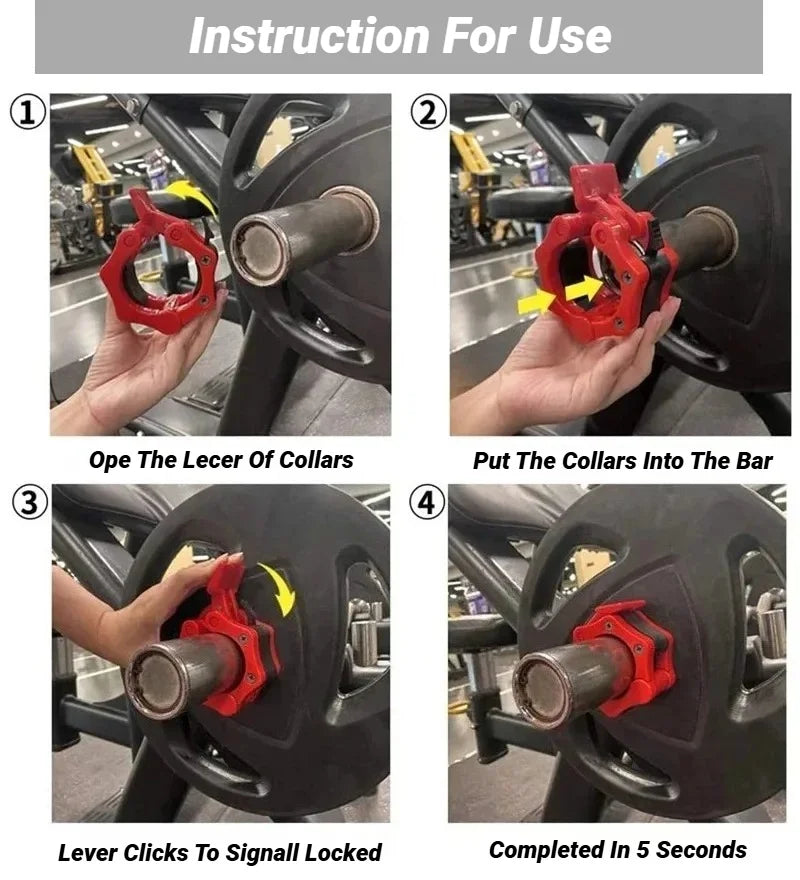 Instruction For Use

①

Ope The Lecer Of Collars

②

Put The Collars Into The Bar

③

Lever Clicks To Signall Locked

④

Completed In 5 Seconds