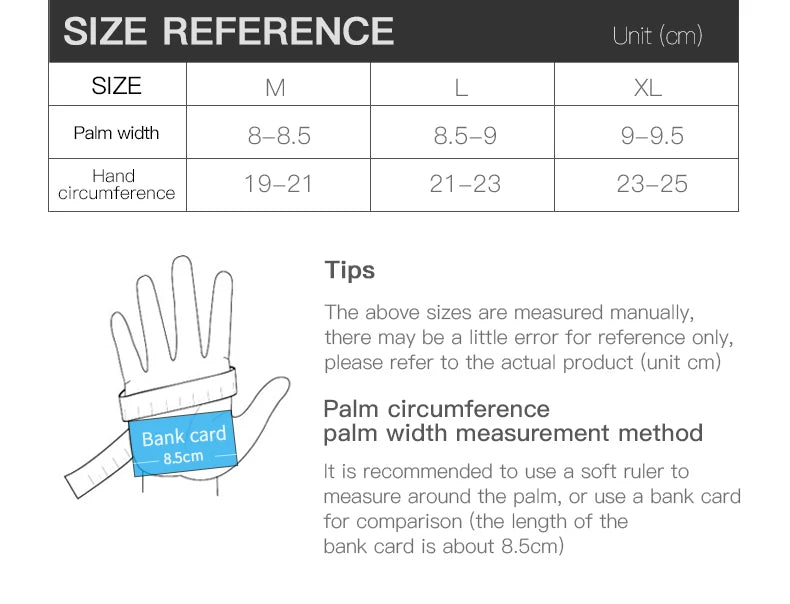 SIZE REFERENCE Unit (cm)

| SIZE | M | L | XL |
|---|---|---|---|
| Palm width | 8–8.5 | 8.5–9 | 9–9.5 |
| Hand circumference | 19–21 | 21–23 | 23–25 |

Bank card
8.5cm

Tips

The above sizes are measured manually, there may be a little error for reference only, please refer to the actual product (unit cm)

Palm circumference
palm width measurement method

It is recommended to use a soft ruler to measure around the palm, or use a bank card for comparison (the length of the bank card is about 8.5cm)