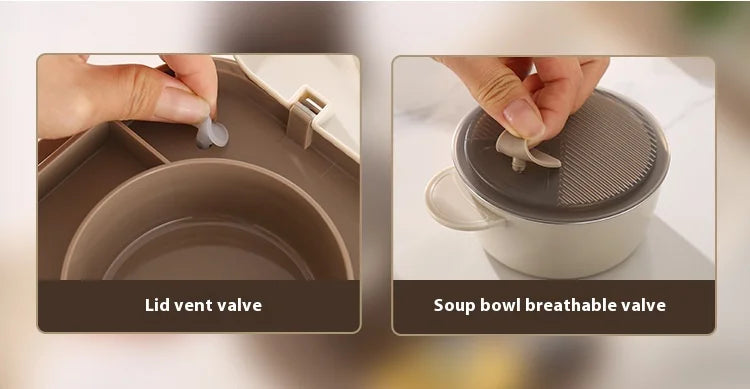 Lid vent valve

Soup bowl breathable valve