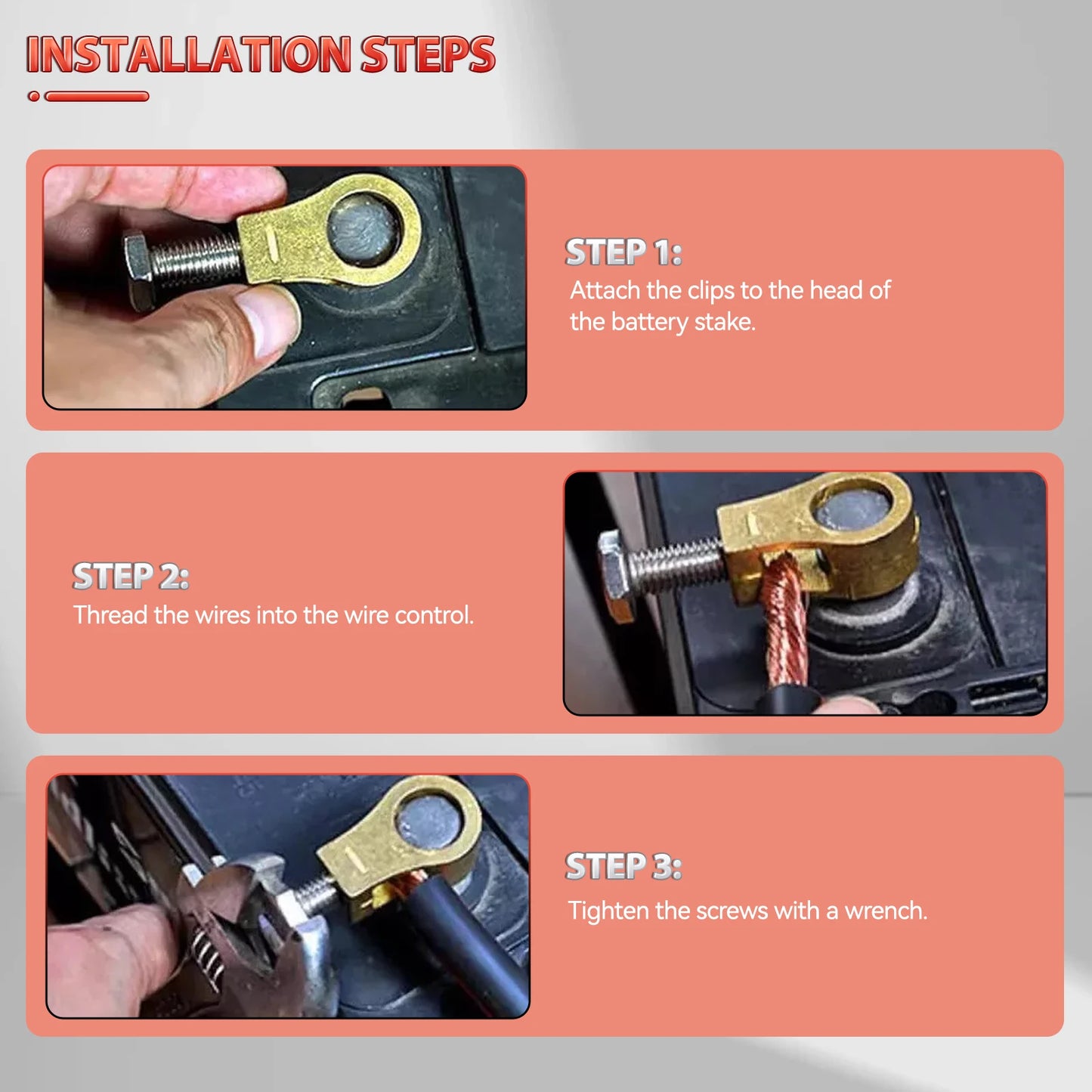 INSTALLATION STEPS

STEP 1:
Attach the clips to the head of the battery stake.

STEP 2:
Thread the wires into the wire control.

STEP 3:
Tighten the screws with a wrench.