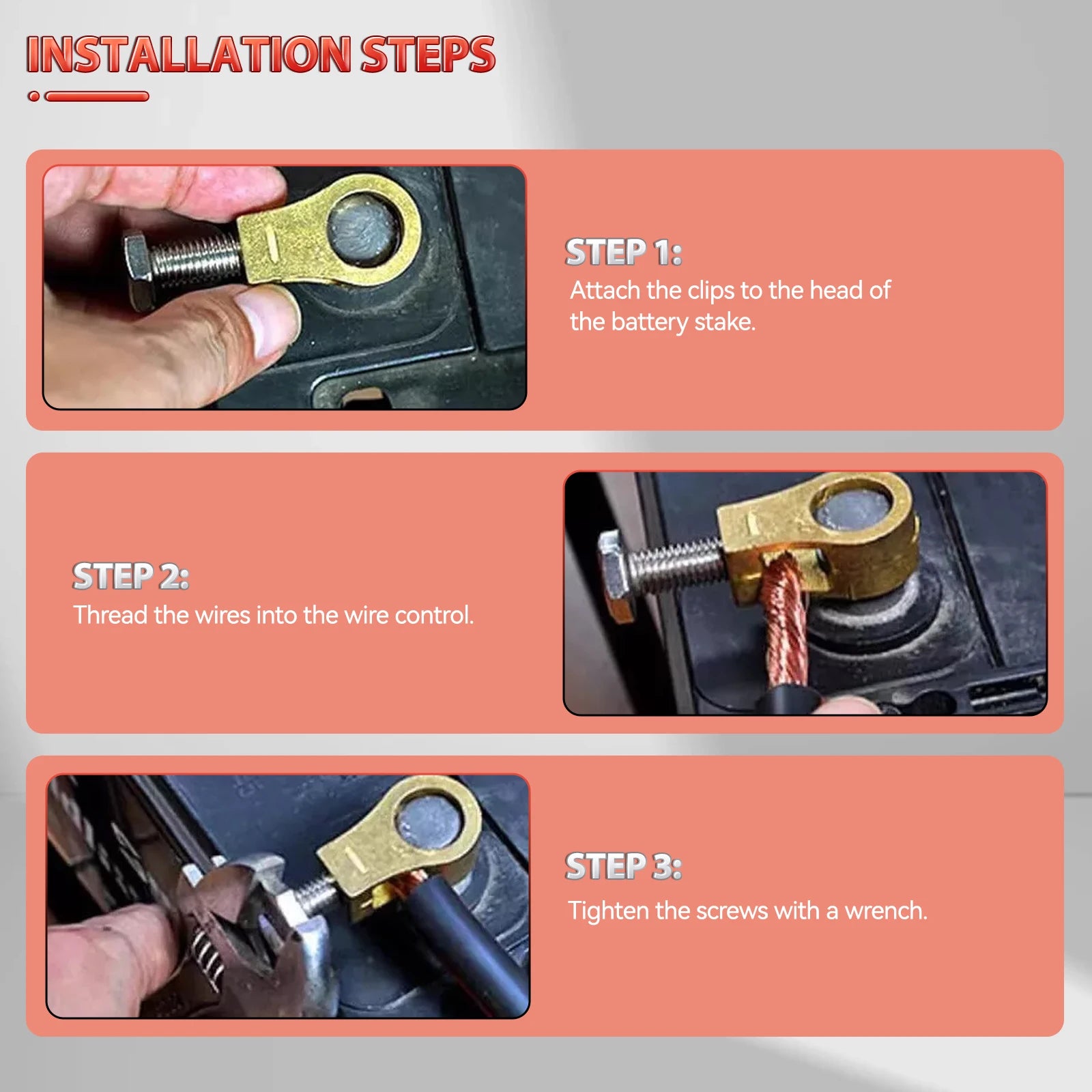 INSTALLATION STEPS

STEP 1:
Attach the clips to the head of the battery stake.

STEP 2:
Thread the wires into the wire control.

STEP 3:
Tighten the screws with a wrench.