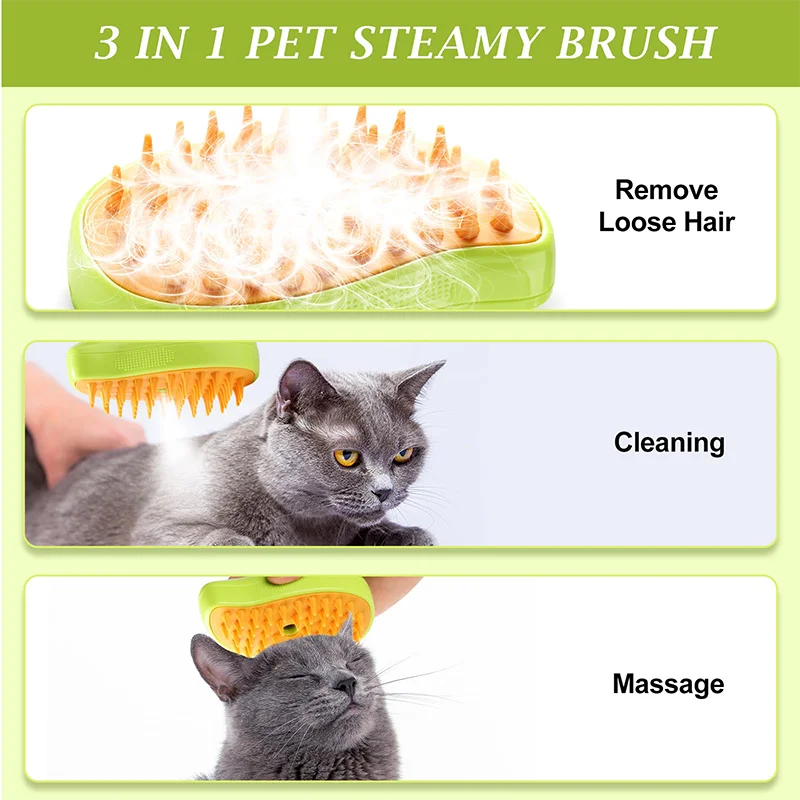 3 IN 1 PET STEAMY BRUSH

Remove Loose Hair

Cleaning

Massage