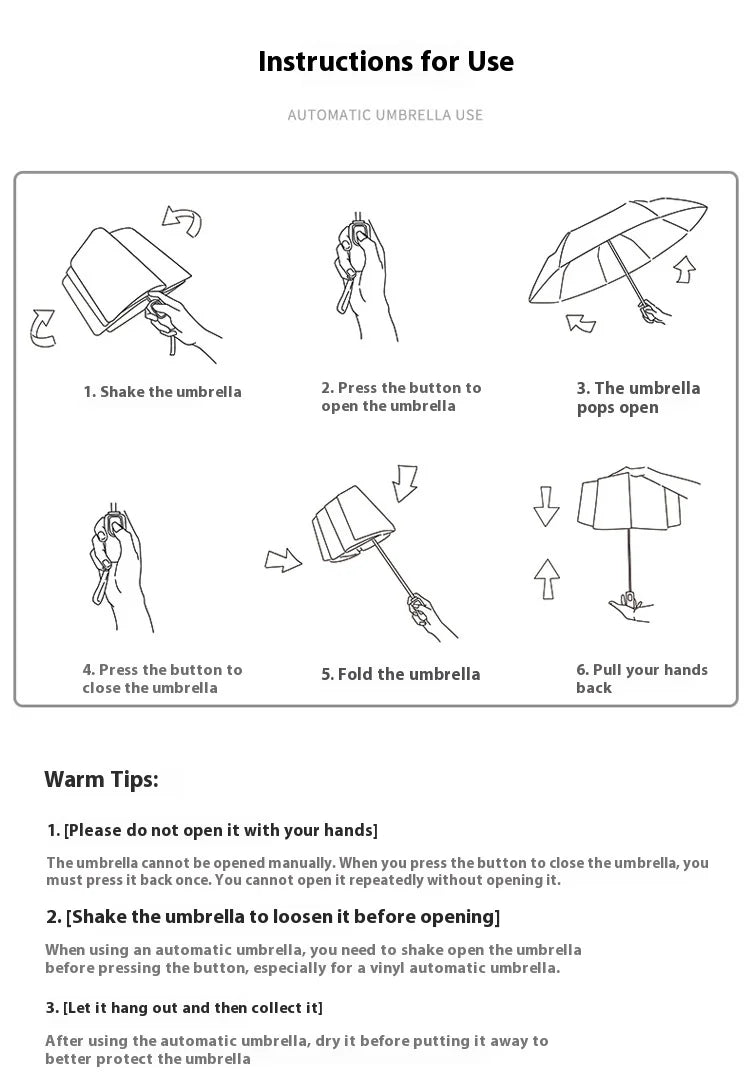 Instructions for Use

AUTOMATIC UMBRELLA USE

1. Shake the umbrella

2. Press the button to open the umbrella

3. The umbrella pops open

4. Press the button to close the umbrella

5. Fold the umbrella

6. Pull your hands back

Warm Tips:

1. [Please do not open it with your hands]

The umbrella cannot be opened manually. When you press the button to close the umbrella, you must press it back once. You cannot open it repeatedly without opening it.

2. [Shake the umbrella to loosen it before opening]

When using an automatic umbrella, you need to shake open the umbrella before pressing the button, especially for a vinyl automatic umbrella.

3. [Let it hang out and then collect it]

After using the automatic umbrella, dry it before putting it away to better protect the umbrella