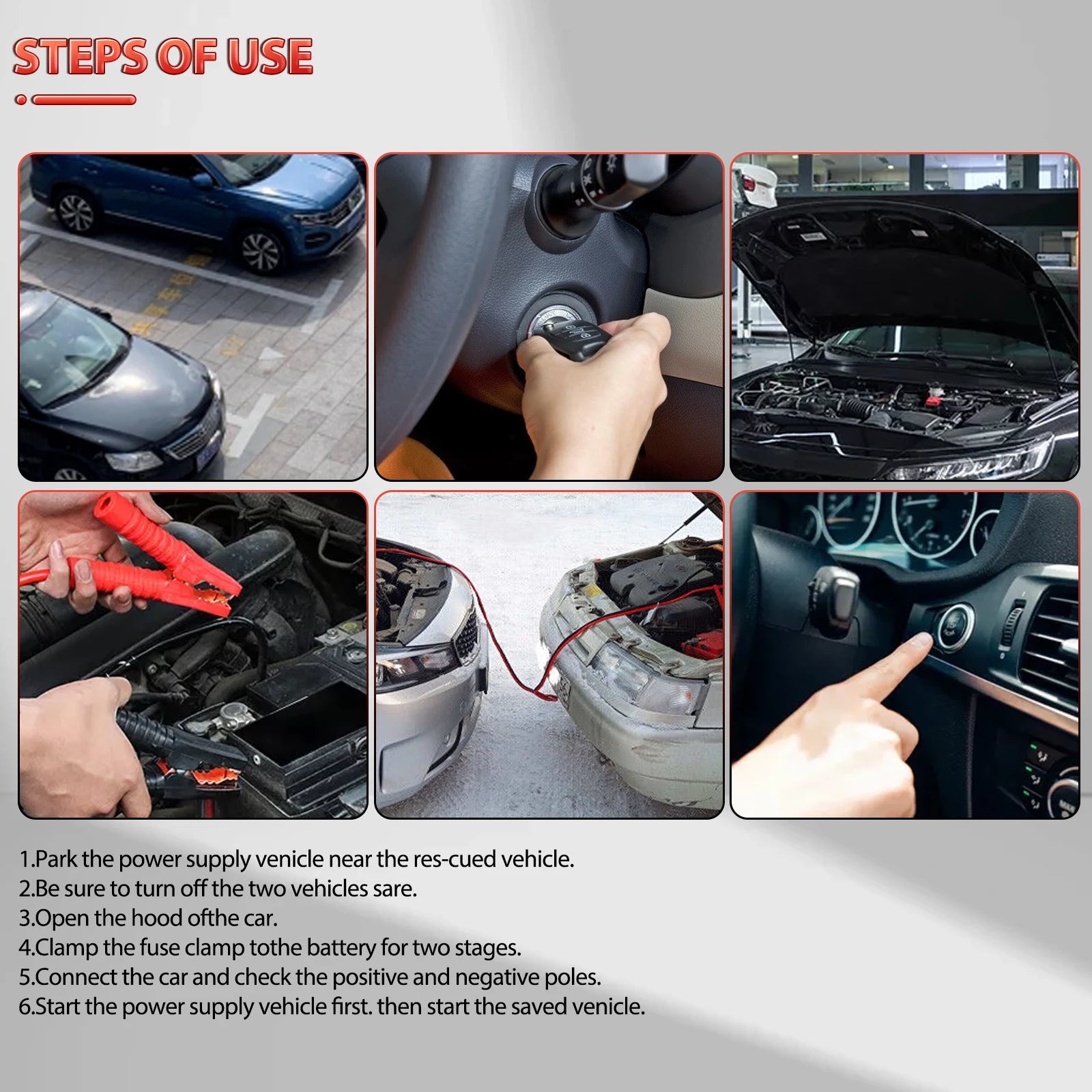 STEPS OF USE

1.Park the power supply venicle near the res-cued vehicle.
2.Be sure to turn off the two vehicles sare.
3.Open the hood ofthe car.
4.Clamp the fuse clamp tothe battery for two stages.
5.Connect the car and check the positive and negative poles.
6.Start the power supply vehicle first. then start the saved venicle.