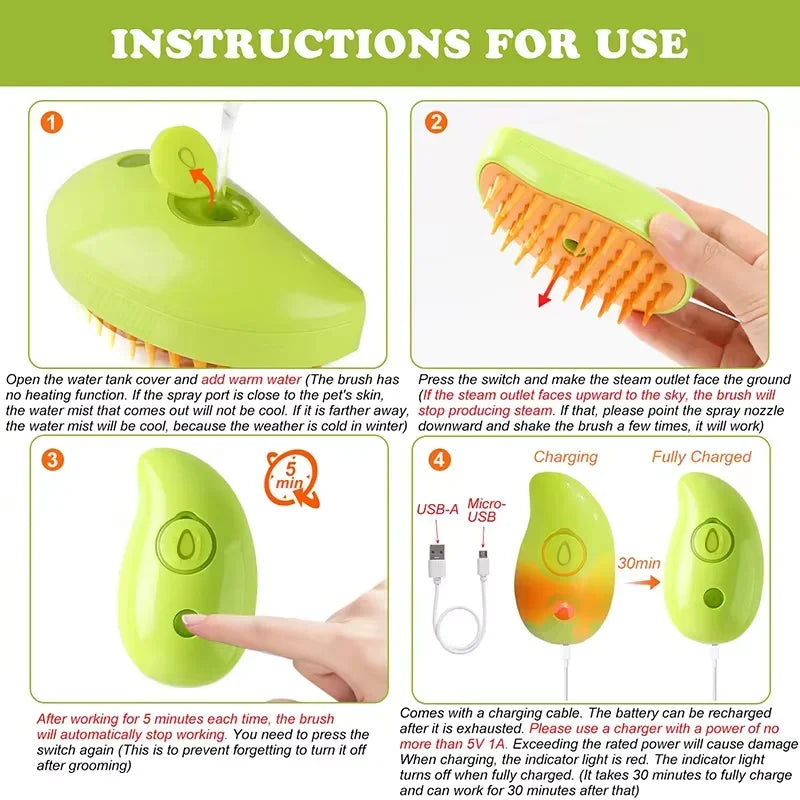 INSTRUCTIONS FOR USE

1

Open the water tank cover and add warm water (The brush has no heating function. If the spray port is close to the pet's skin, the water mist that comes out will not be cool. If it is farther away, the water mist will be cool, because the weather is cold in winter)

2

Press the switch and make the steam outlet face the ground (If the steam outlet faces upward to the sky, the brush will stop producing steam. If that, please point the spray nozzle downward and shake the brush a few times, it will work)

3

5 min

After working for 5 minutes each time, the brush will automatically stop working. You need to press the switch again (This is to prevent forgetting to turn it off after grooming)

4

Charging

Fully Charged

USB-A

Micro-USB

30min

Comes with a charging cable. The battery can be recharged after it is exhausted. Please use a charger with a power of no more than 5V 1A. Exceeding the rated power will cause damage When charging, the indicator light is red. The indicator light turns off when fully charged. (It takes 30 minutes to fully charge and can work for 30 minutes after that)