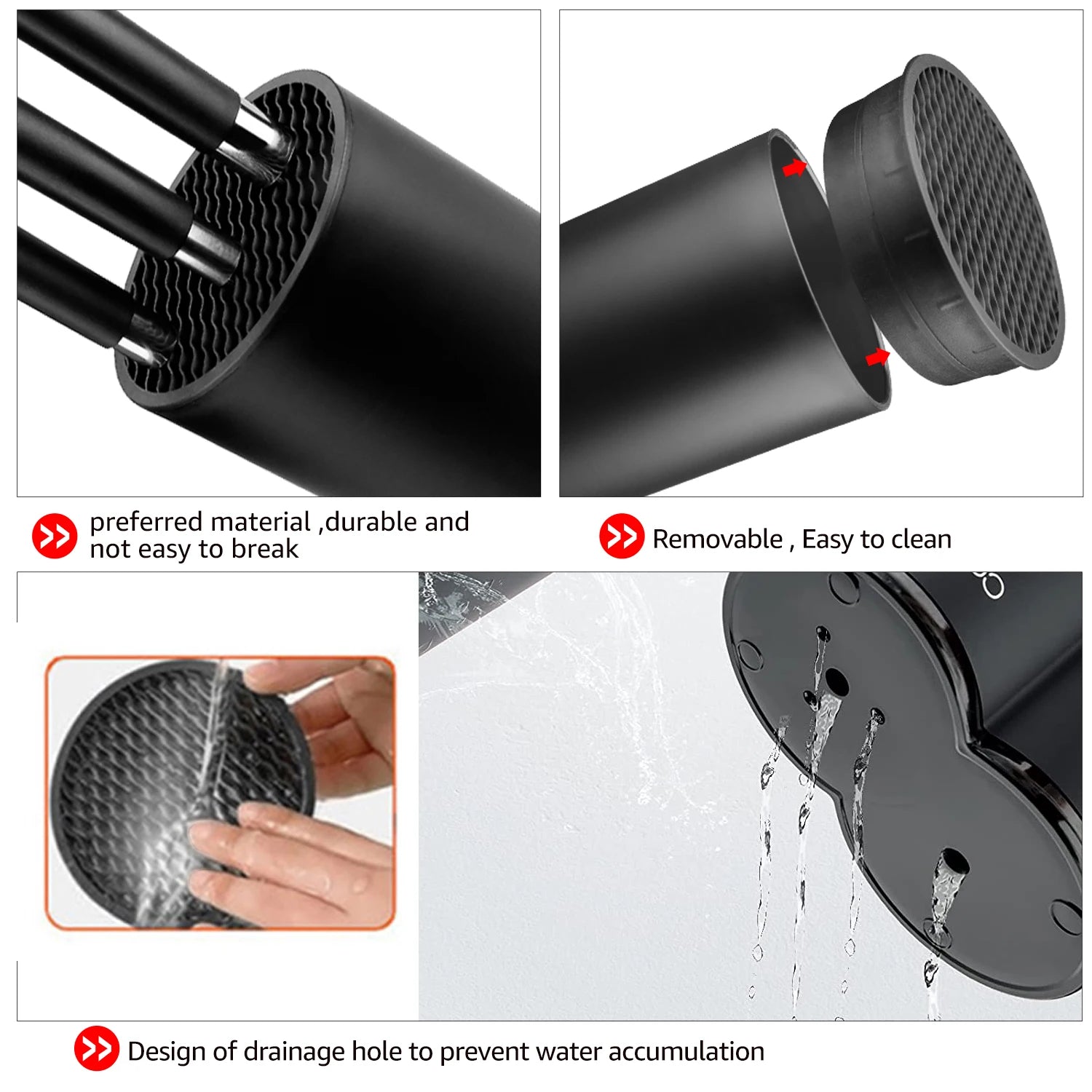 preferred material ,durable and not easy to break

Removable , Easy to clean

Design of drainage hole to prevent water accumulation